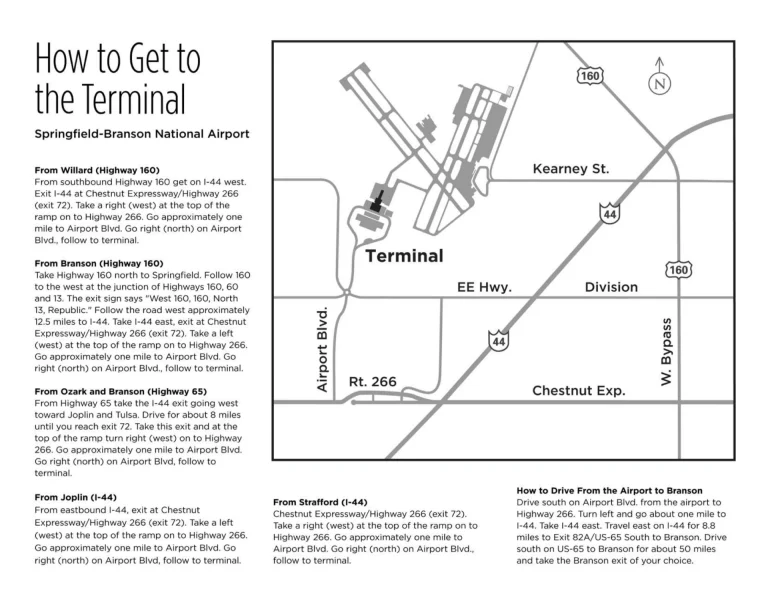 How to Get to the Terminal

Springfield-Branson National Airport

From Willard (Highway 160)
From southbound Highway 160 get on I-44 west. Exit I-44 at Chestnut Expressway/Highway 266 (exit 72). Take a right (west) at the top of the ramp on to Highway 266. Go approximately one mile to Airport Blvd. Go right (north) on Airport Blvd., follow to terminal.

From Branson (Highway 160)
Take Highway 160 north to Springfield. Follow 160 to the west at the junction of Highways 160, 60 and 13. The exit sign says "West 160, 160, North 13, Republic." Follow the road west approximately 12.5 miles to I-44. Take I-44 east, exit at Chestnut Expressway/Highway 266 (exit 72). Take a left (west) at the top of the ramp on to Highway 266. Go approximately one mile to Airport Blvd. Go right (north) on Airport Blvd., follow to terminal.

From Ozark and Branson (Highway 65)
From Highway 65 take the I-44 exit going west toward Joplin and Tulsa. Drive for about 8 miles until you reach exit 72. Take this exit and at the top of the ramp turn right (west) on to Highway 266. Go approximately one mile to Airport Blvd. Go right (north) on Airport Blvd, follow to terminal.

From Joplin (I-44)
From eastbound I-44, exit at Chestnut Expressway/Highway 266 (exit 72). Take a left (west) at the top of the ramp on to Highway 266. Go approximately one mile to Airport Blvd. Go right (north) on Airport Blvd, follow to terminal.

160
N
Kearney St.
44
Terminal
160
EE Hwy.
Division
Airport Blvd.
44
W. Bypass
Rt. 266
Chestnut Exp.

From Strafford (I-44)
Chestnut Expressway/Highway 266 (exit 72). Take a right (west) at the top of the ramp on to Highway 266. Go approximately one mile to Airport Blvd. Go right (north) on Airport Blvd., follow to terminal.

How to Drive From the Airport to Branson
Drive south on Airport Blvd. from the airport to Highway 266. Turn left and go about one mile to I-44. Take I-44 east. Travel east on I-44 for 8.8 miles to Exit 82A/US-65 South to Branson. Drive south on US-65 to Branson for about 50 miles and take the Branson exit of your choice.