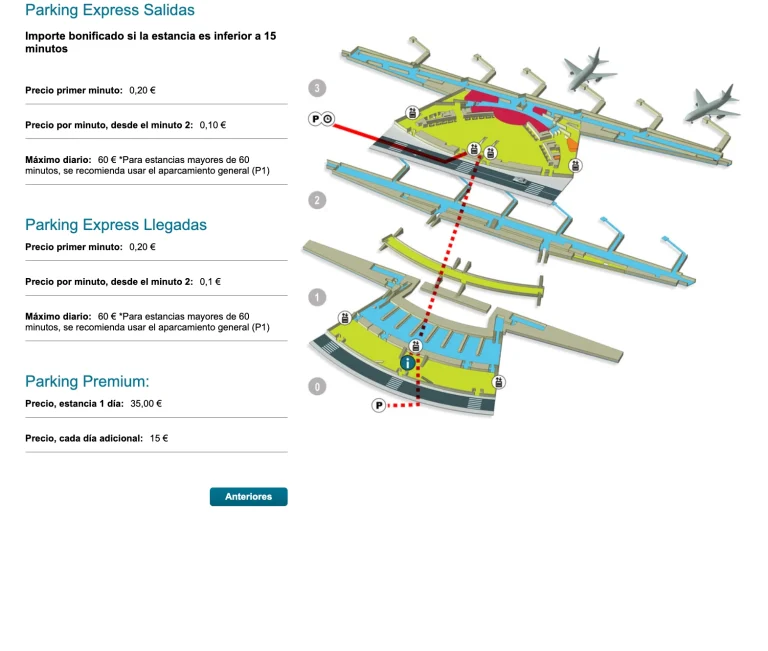 Parking Express Salidas

Importe bonificado si la estancia es inferior a 15 minutos

Precio primer minuto: 0,20 €

Precio por minuto, desde el minuto 2: 0,10 €

Máximo diario: 60 € *Para estancias mayores de 60 minutos, se recomienda usar el aparcamiento general (P1)

Parking Express Llegadas

Precio primer minuto: 0,20 €

Precio por minuto, desde el minuto 2: 0,1 €

Máximo diario: 60 € *Para estancias mayores de 60 minutos, se recomienda usar el aparcamiento general (P1)

Parking Premium:

Precio, estancia 1 día: 35,00 €

Precio, cada día adicional: 15 €

Anteriores

3

P

2

1

i

0

P