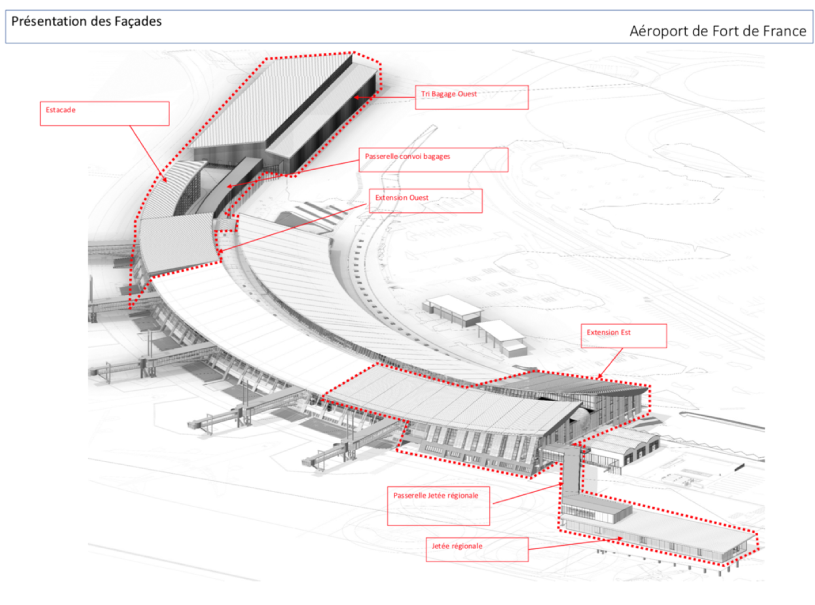 Présentation des Façades

Aéroport de Fort de France

Estacade

Tri Bagage Ouest

Passerelle convoi bagages

Extension Ouest

Extension Est

Passerelle Jetée régionale

Jetée régionale