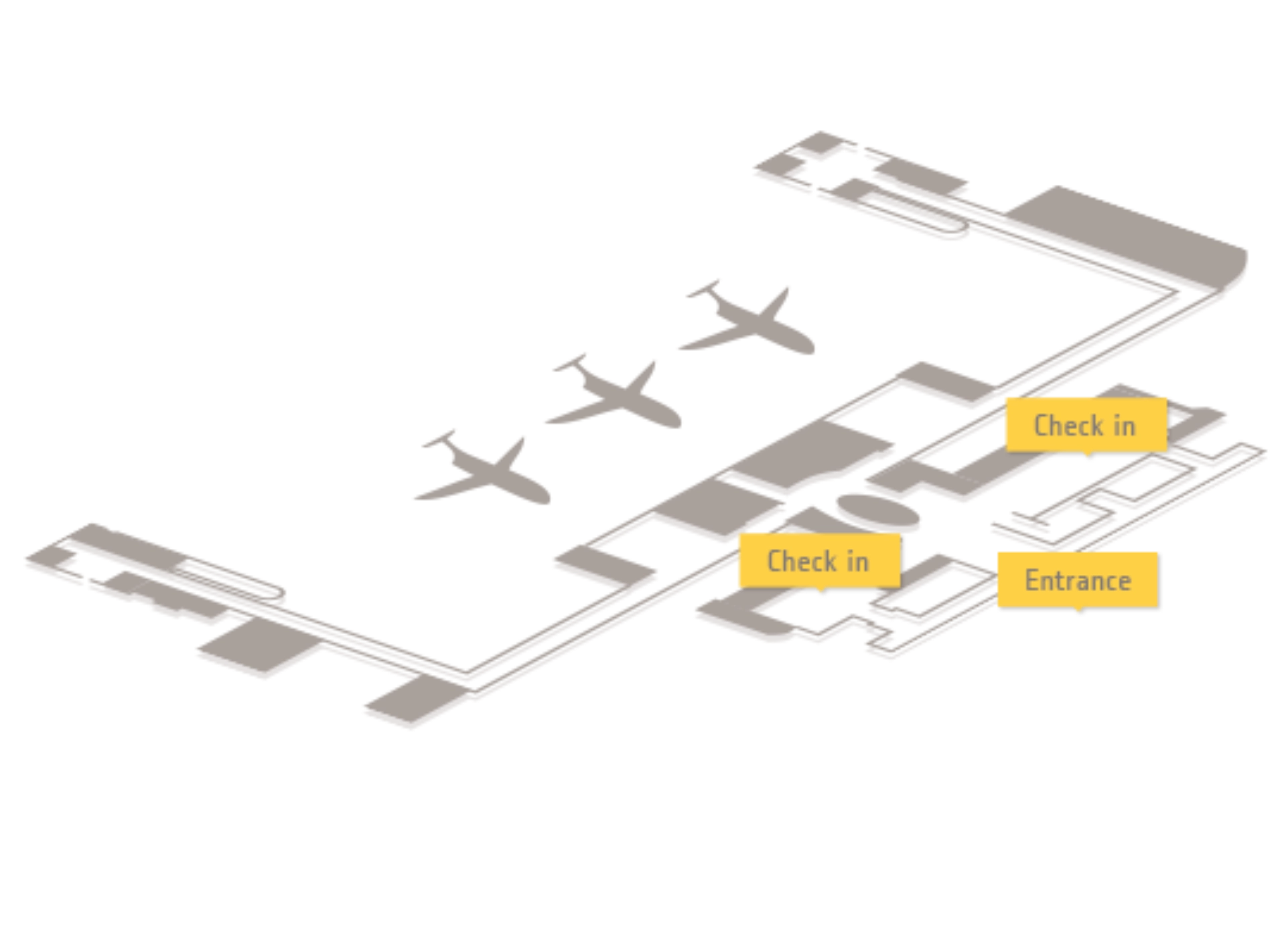 Check in

Check in

Entrance