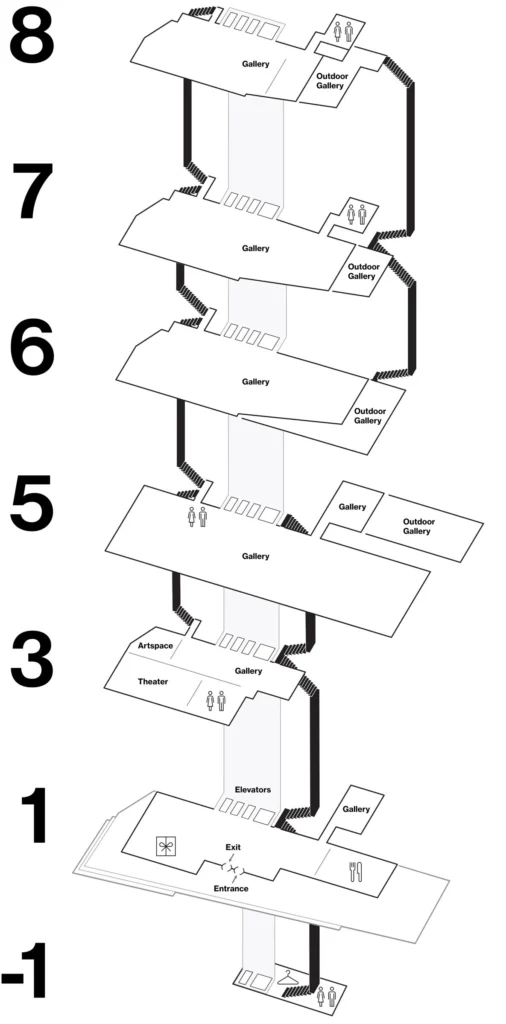 8
Gallery
Outdoor Gallery

7
Gallery
Outdoor Gallery

6
Gallery
Outdoor Gallery

5
Gallery
Outdoor Gallery
Gallery

3
Artspace
Gallery
Theater

1
Elevators
Gallery
Exit
Entrance

-1