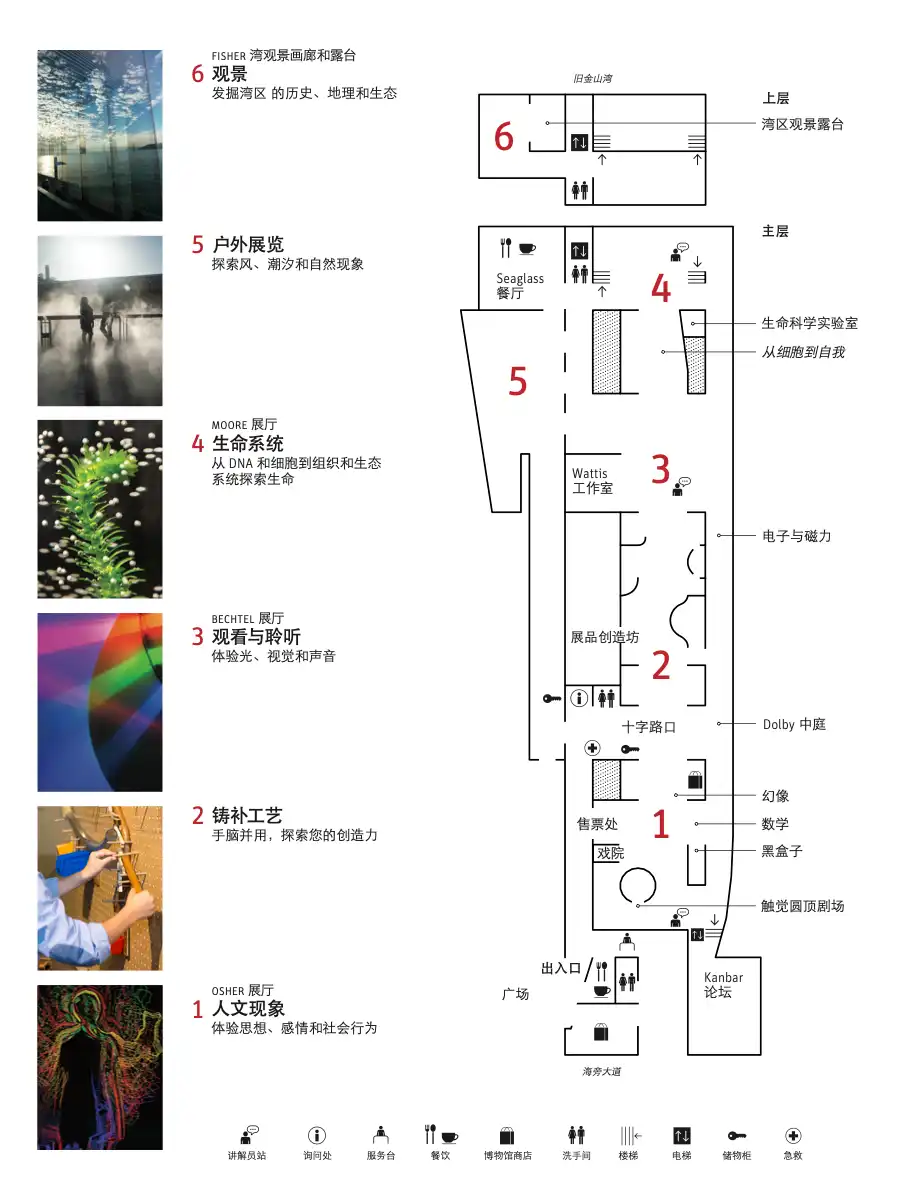 FISHER 湾观景画廊和露台
6 观景
发掘湾区 的历史、地理和生态

5 户外展览
探索风、潮汐和自然现象

MOORE 展厅
4 生命系统
从 DNA 和细胞到组织和生态系统探索生命

BECHTEL 展厅
3 观看与聆听
体验光、视觉和声音

2 铸补工艺
手脑并用，探索您的创造力

OSHER 展厅
1 人文现象
体验思想、感情和社会行为

旧金山湾

上层
6
湾区观景露台

主层
Seaglass 餐厅
4
生命科学实验室
从细胞到自我
5
Wattis 工作室
3
电子与磁力
展品创造坊
2
十字路口
Dolby 中庭
幻像
售票处
1
数学
戏院
黑盒子
触觉圆顶剧场
出入口
广场
Kanbar 论坛

海旁大道

讲解员站 询问处 服务台 餐饮 博物馆商店 洗手间 楼梯 电梯 储物柜 急救