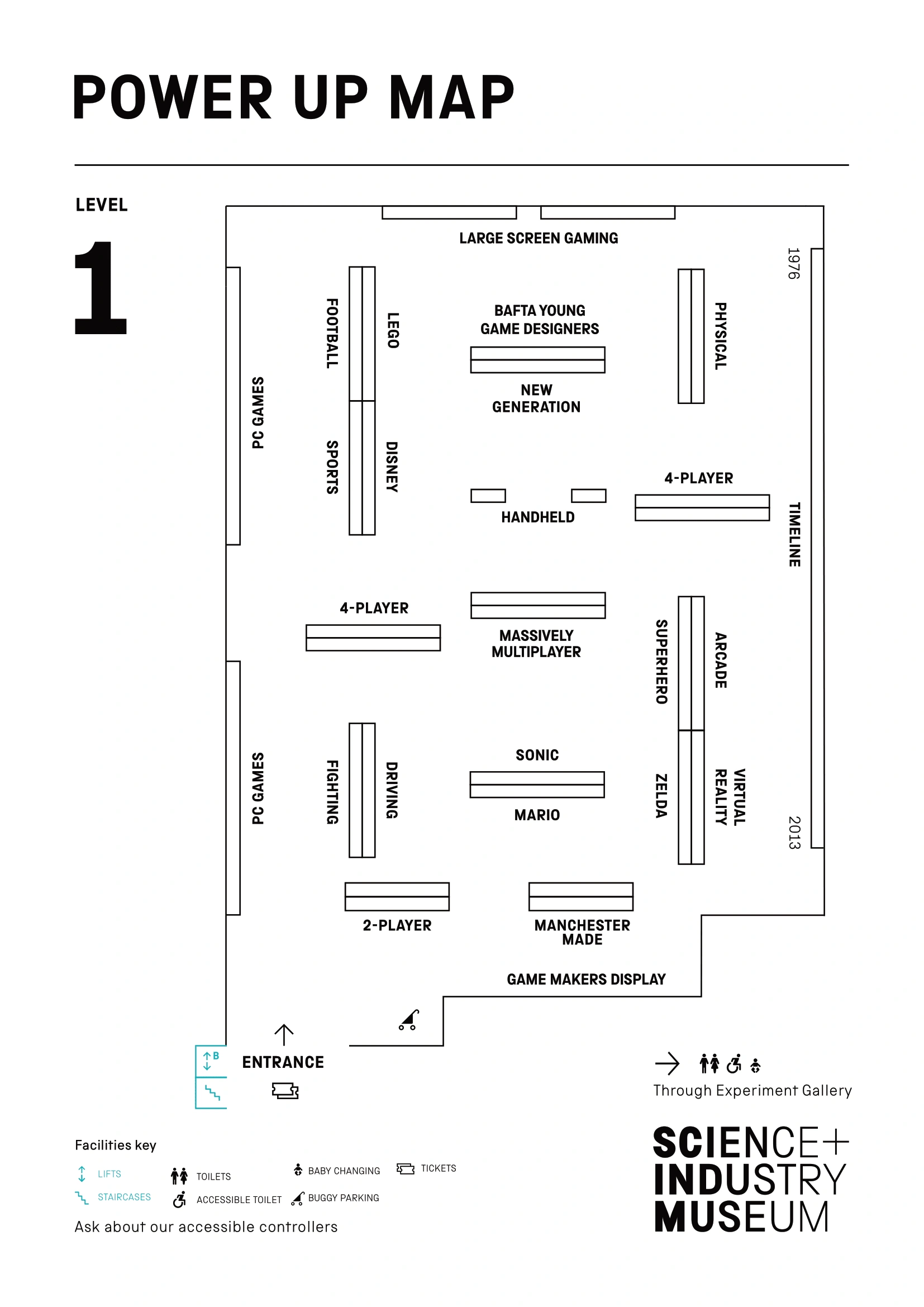 POWER UP MAP

LEVEL
1

LARGE SCREEN GAMING

1976

PC GAMES

FOOTBALL

LEGO

BAFTA YOUNG GAME DESIGNERS

NEW GENERATION

PHYSICAL

SPORTS

DISNEY

HANDHELD

4-PLAYER

TIMELINE

4-PLAYER

MASSIVELY MULTIPLAYER

SUPERHERO

ARCADE

PC GAMES

FIGHTING

DRIVING

SONIC

MARIO

ZELDA

VIRTUAL REALITY

2013

2-PLAYER

MANCHESTER MADE

GAME MAKERS DISPLAY

B

ENTRANCE

Through Experiment Gallery

Facilities key

LIFTS

STAIRCASES

TOILETS

ACCESSIBLE TOILET

BABY CHANGING

BUGGY PARKING

TICKETS

Ask about our accessible controllers

SCIENCE+
INDUSTRY
MUSEUM