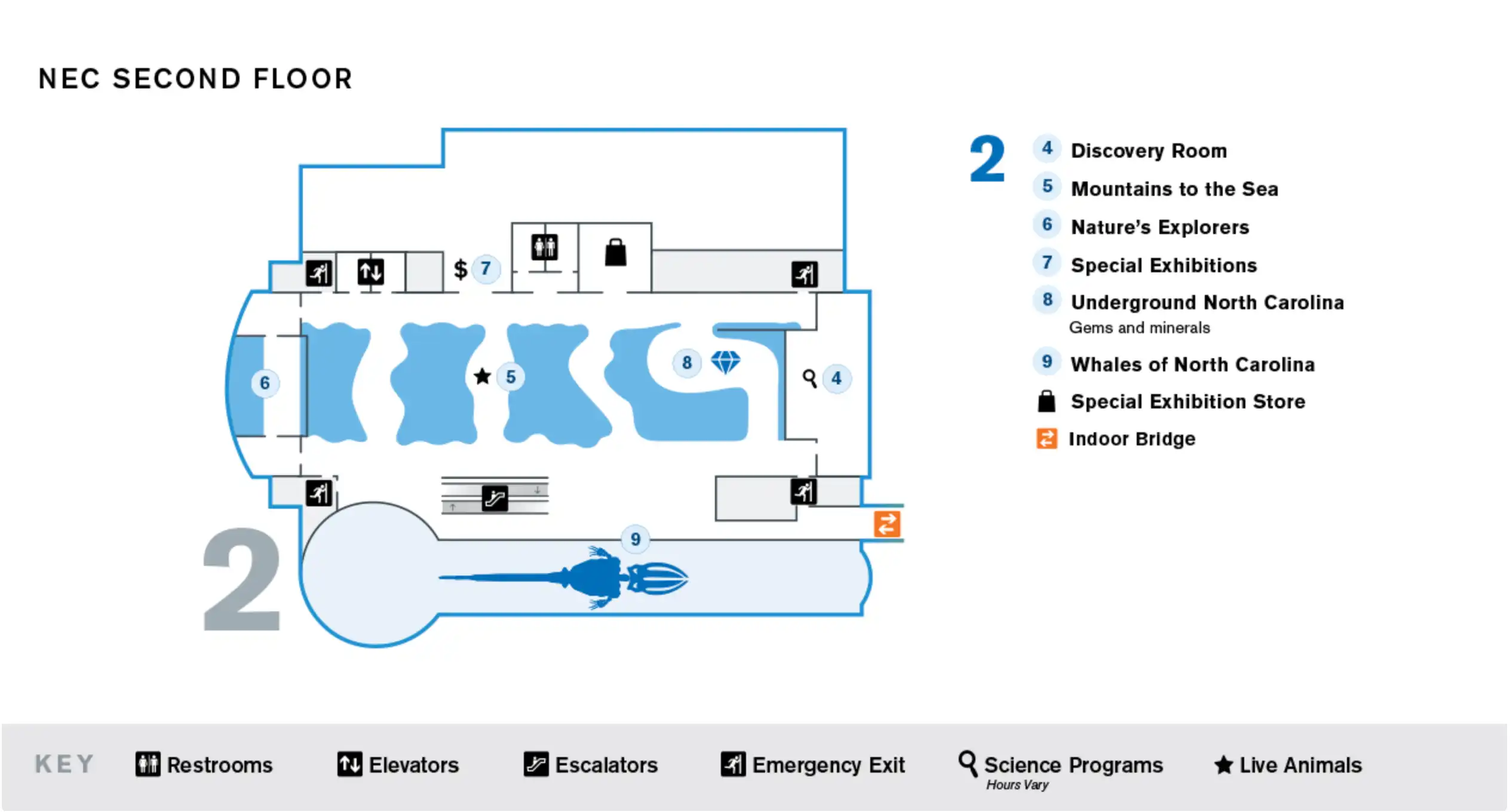 NEC SECOND FLOOR

$ 7

6

5

8

4

9

2

2

4 Discovery Room
5 Mountains to the Sea
6 Nature's Explorers
7 Special Exhibitions
8 Underground North Carolina
Gems and minerals
9 Whales of North Carolina
Special Exhibition Store
Indoor Bridge

KEY Restrooms Elevators Escalators Emergency Exit Science Programs Hours Vary Live Animals