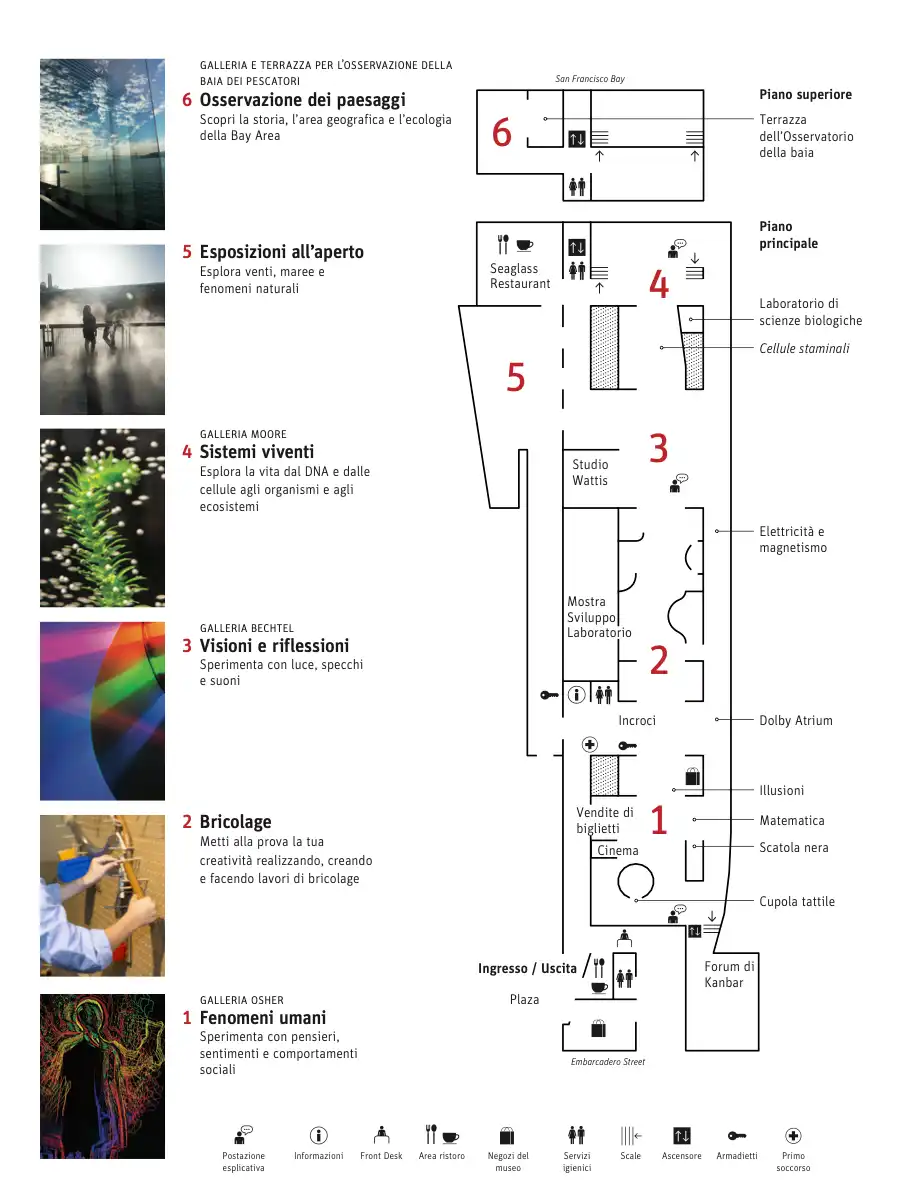 GALLERIA E TERRAZZA PER L'OSSERVAZIONE DELLA BAIA DEI PESCATORI
6 Osservazione dei paesaggi
Scopri la storia, l'area geografica e l'ecologia della Bay Area

5 Esposizioni all'aperto
Esplora venti, maree e fenomeni naturali

GALLERIA MOORE
4 Sistemi viventi
Esplora la vita dal DNA e dalle cellule agli organismi e agli ecosistemi

GALLERIA BECHTEL
3 Visioni e riflessioni
Sperimenta con luce, specchi e suoni

2 Bricolage
Metti alla prova la tua creatività realizzando, creando e facendo lavori di bricolage

GALLERIA OSHER
1 Fenomeni umani
Sperimenta con pensieri, sentimenti e comportamenti sociali

San Francisco Bay
6
Piano superiore
Terrazza dell'Osservatorio della baia

Piano principale
Seaglass Restaurant
4
Laboratorio di scienze biologiche
Cellule staminali
5
3
Studio Wattis
Elettricità e magnetismo
Mostra Sviluppo Laboratorio
2
Incroci
Dolby Atrium
Illusioni
Vendite di biglietti
1
Matematica
Cinema
Scatola nera
Cupola tattile
Ingresso / Uscita
Forum di Kanbar
Plaza
Embarcadero Street

Postazione esplicativa
Informazioni
Front Desk
Area ristoro
Negozi del museo
Servizi igienici
Scale
Ascensore
Armadietti
Primo soccorso