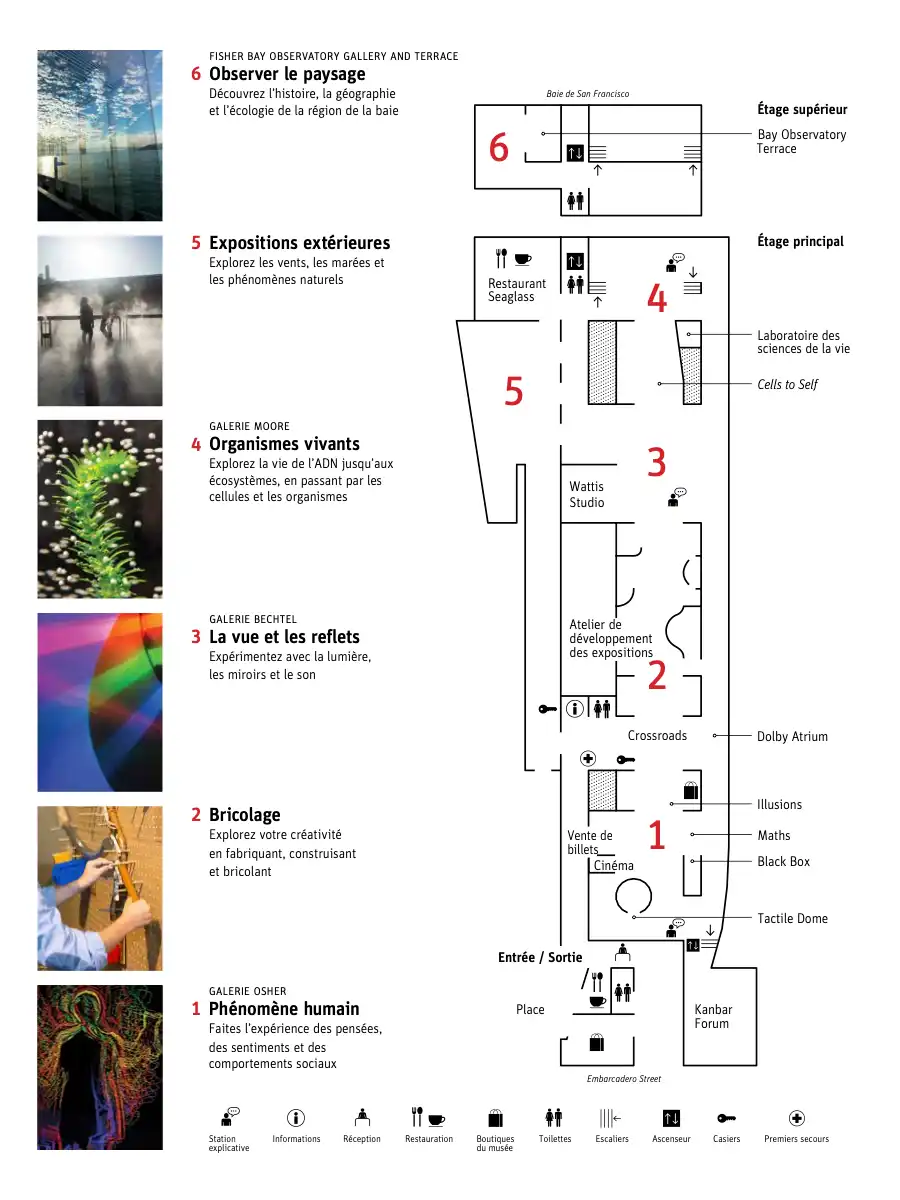 FISHER BAY OBSERVATORY GALLERY AND TERRACE
6 Observer le paysage
Découvrez l'histoire, la géographie et l'écologie de la région de la baie

5 Expositions extérieures
Explorez les vents, les marées et les phénomènes naturels

GALERIE MOORE
4 Organismes vivants
Explorez la vie de l'ADN jusqu'aux écosystèmes, en passant par les cellules et les organismes

GALERIE BECHTEL
3 La vue et les reflets
Expérimentez avec la lumière, les miroirs et le son

2 Bricolage
Explorez votre créativité en fabriquant, construisant et bricolant

GALERIE OSHER
1 Phénomène humain
Faites l'expérience des pensées, des sentiments et des comportements sociaux

Baie de San Francisco

Étage supérieur
6
Bay Observatory Terrace

Étage principal
Restaurant Seaglass
4
Laboratoire des sciences de la vie
5
Cells to Self
3
Wattis Studio
Atelier de développement des expositions
2
Crossroads
Dolby Atrium
Illusions
Vente de billets
1
Maths
Cinéma
Black Box
Tactile Dome
Entrée / Sortie
Place
Kanbar Forum
Embarcadero Street

Station explicative
Informations
Réception
Restauration
Boutiques du musée
Toilettes
Escaliers
Ascenseur
Casiers
Premiers secours