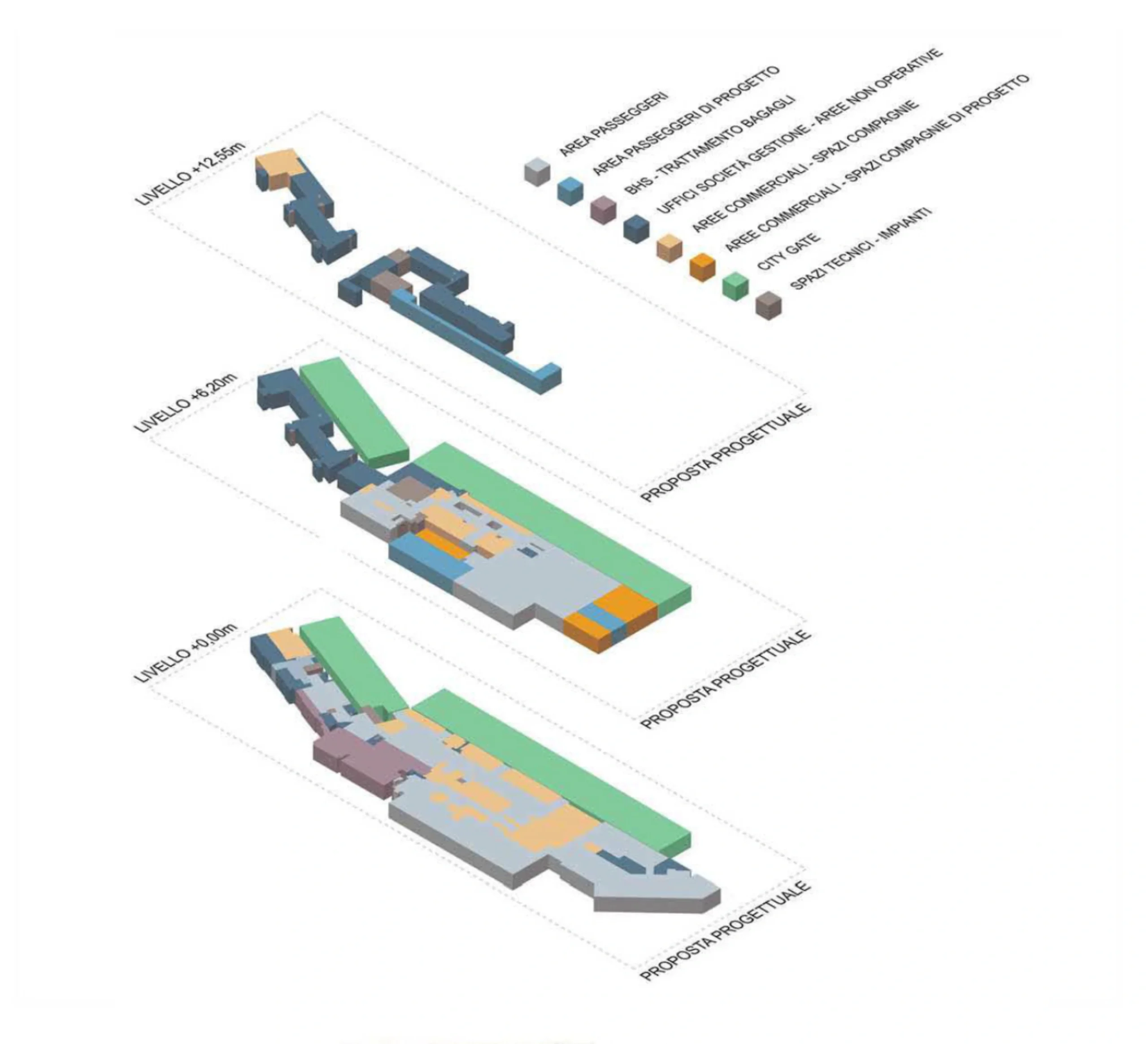 AREA PASSEGGERI
AREA PASSEGGERI DI PROGETTO
BHS - TRATTAMENTO BAGAGLI
UFFICI SOCIETÀ GESTIONE - AREE NON OPERATIVE
AREE COMMERCIALI - SPAZI COMPAGNIE
AREE COMMERCIALI - SPAZI COMPAGNIE DI PROGETTO
CITY GATE
SPAZI TECNICI - IMPIANTI

LIVELLO +12,55m
PROPOSTA PROGETTUALE

LIVELLO +6,20m
PROPOSTA PROGETTUALE

LIVELLO +0,00m
PROPOSTA PROGETTUALE